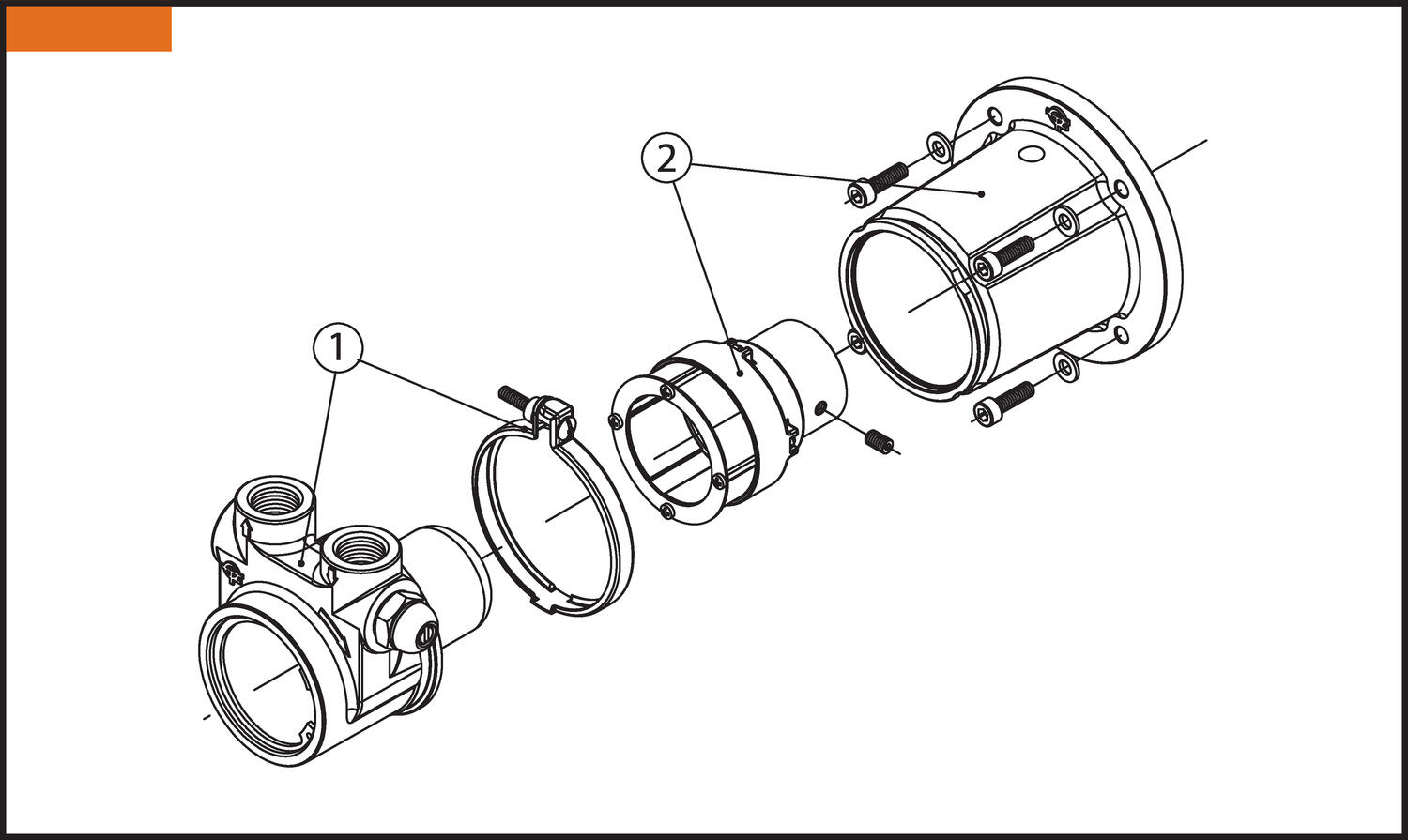 2

1