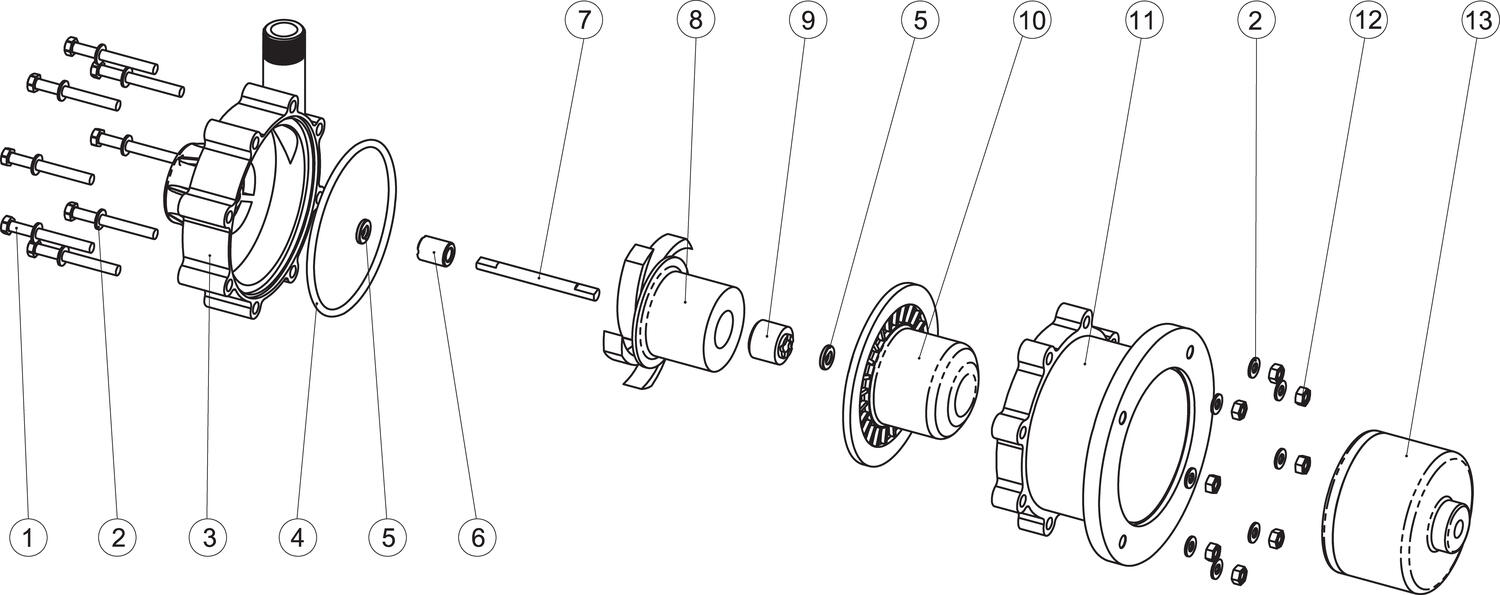 7
8
9
5
10
11
2
12
13
1
2
3
4
5
6