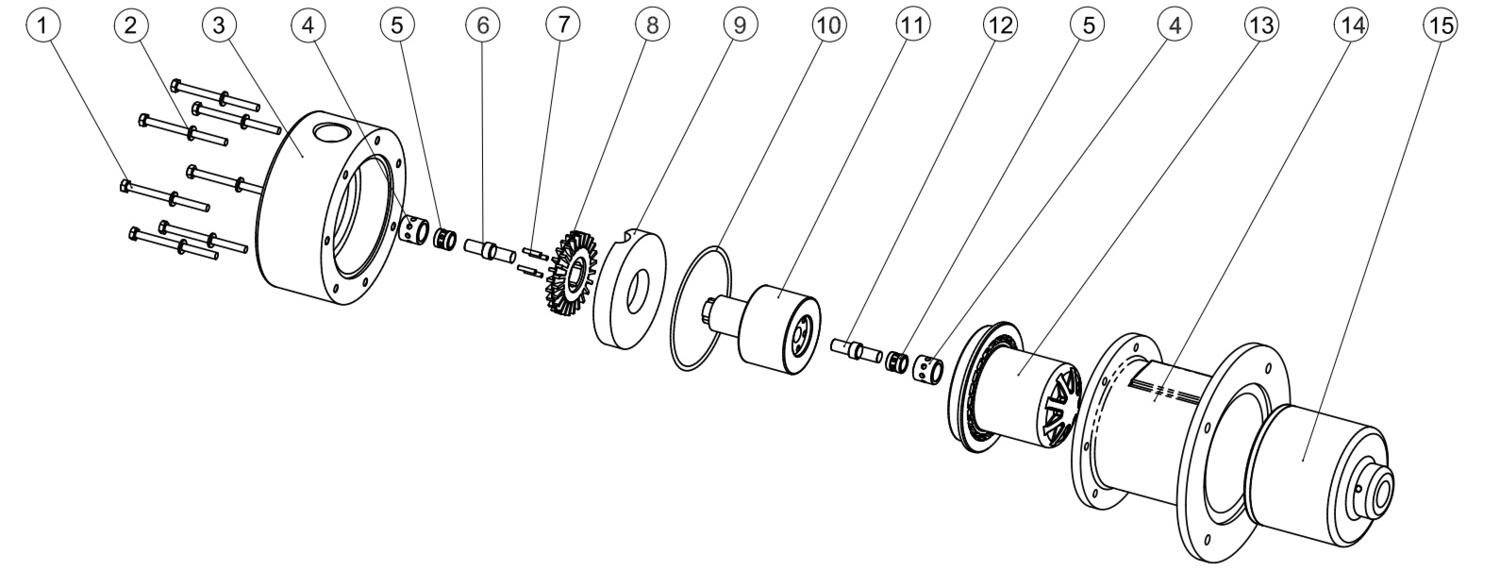 1 2 3 4 5 6 7 8 9 10 11 12 5 4 13 14 15