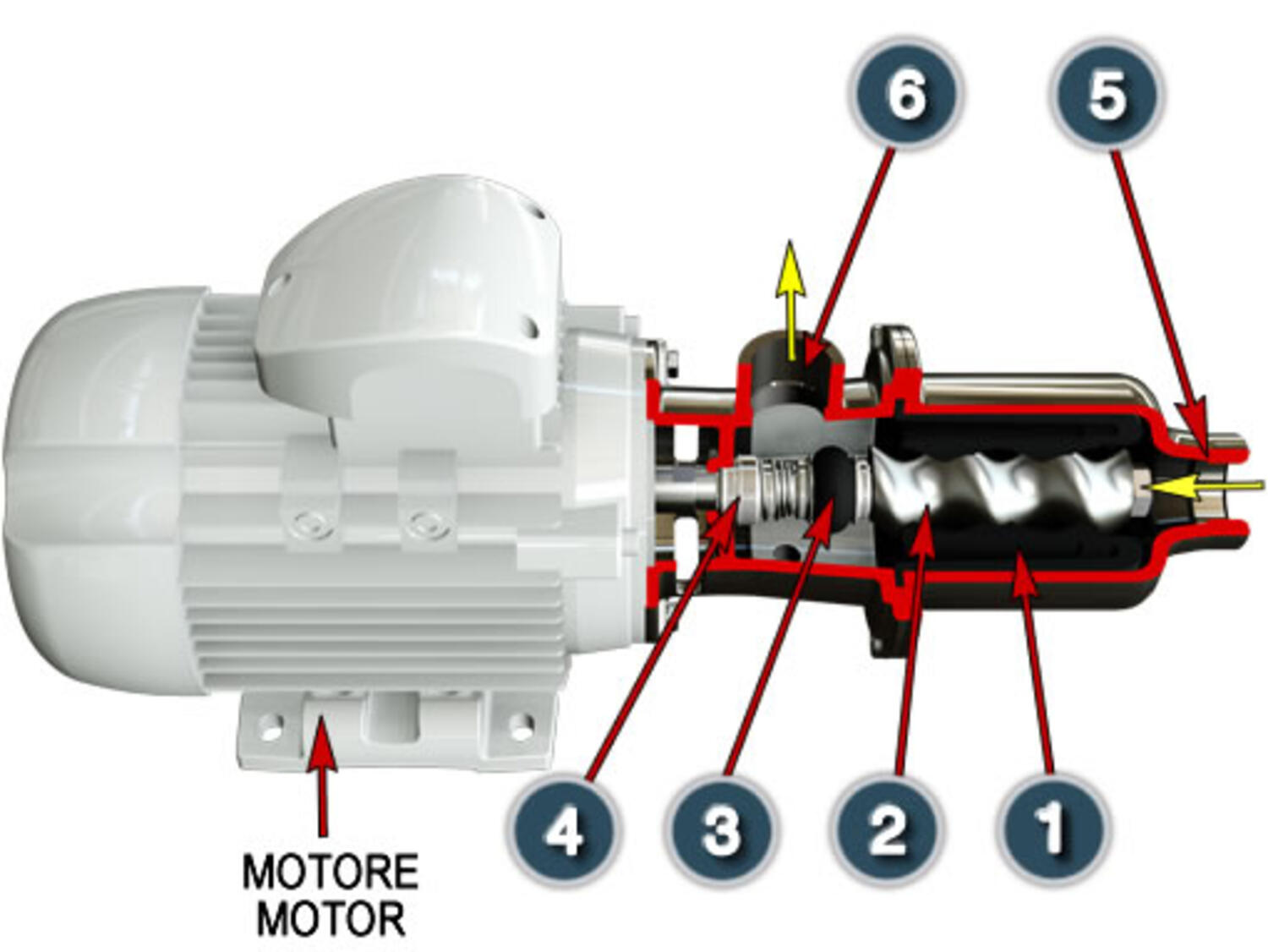 6
5
4
3
2
1
MOTORE
MOTOR