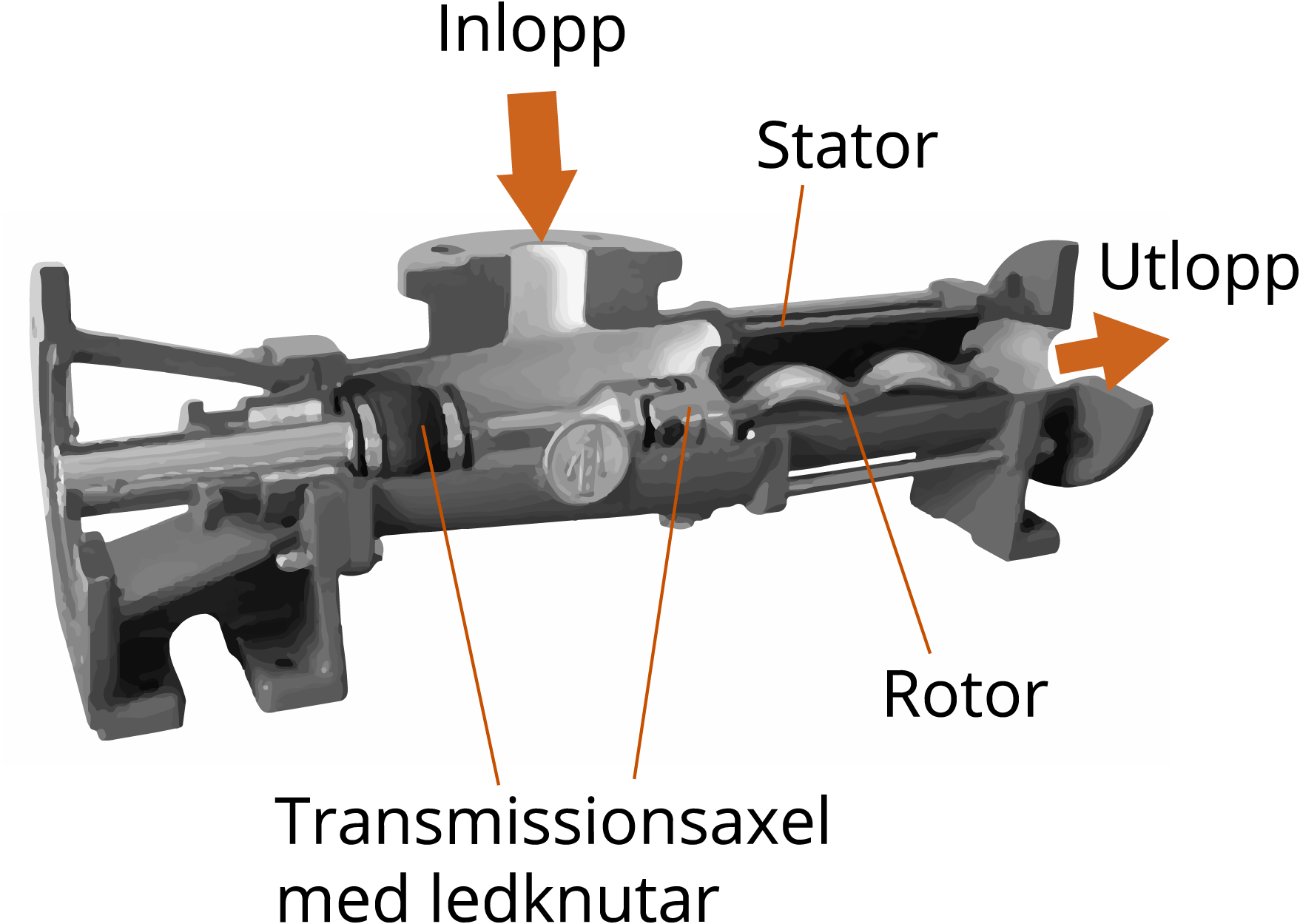 Inlopp

Stator

Utlopp

Rotor

Transmissionsaxel med ledknutar